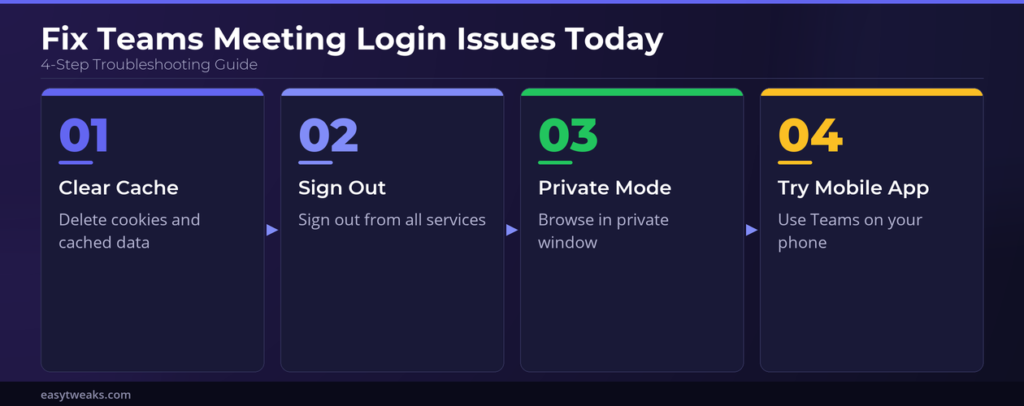 Fix Teams Meeting Login Issues Today
4-Step Troubleshooting Guide

01
Clear Cache
Delete cookies and cached data

02
Sign Out
Sign out from all services

03
Private Mode
Browse in private window

04
Try Mobile App
Use Teams on your phone

easytweaks.com