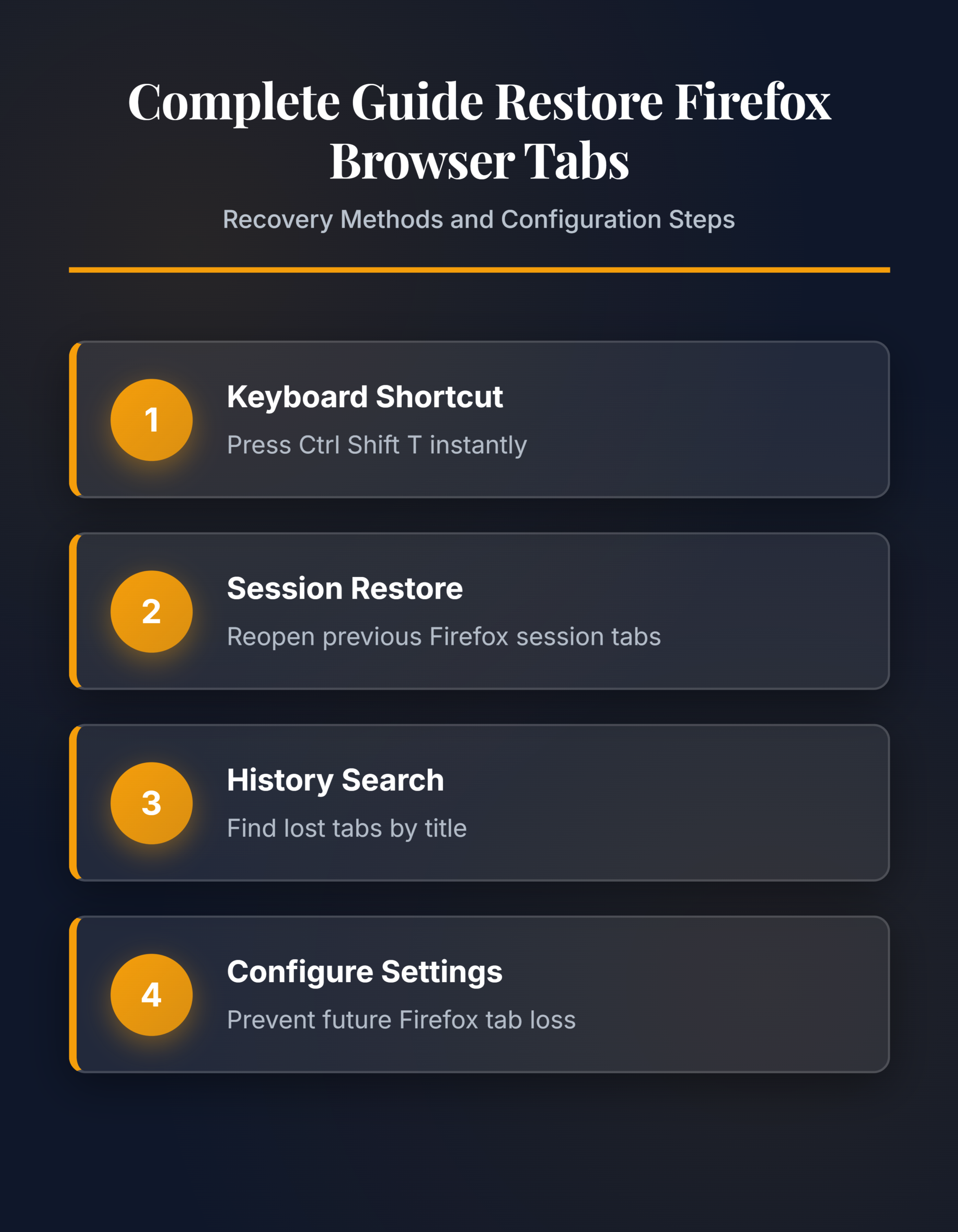 Complete Guide Restore Firefox Browser Tabs

Recovery Methods and Configuration Steps

1

Keyboard Shortcut

Press Ctrl Shift T instantly

2

Session Restore

Reopen previous Firefox session tabs

3

History Search

Find lost tabs by title

4

Configure Settings

Prevent future Firefox tab loss