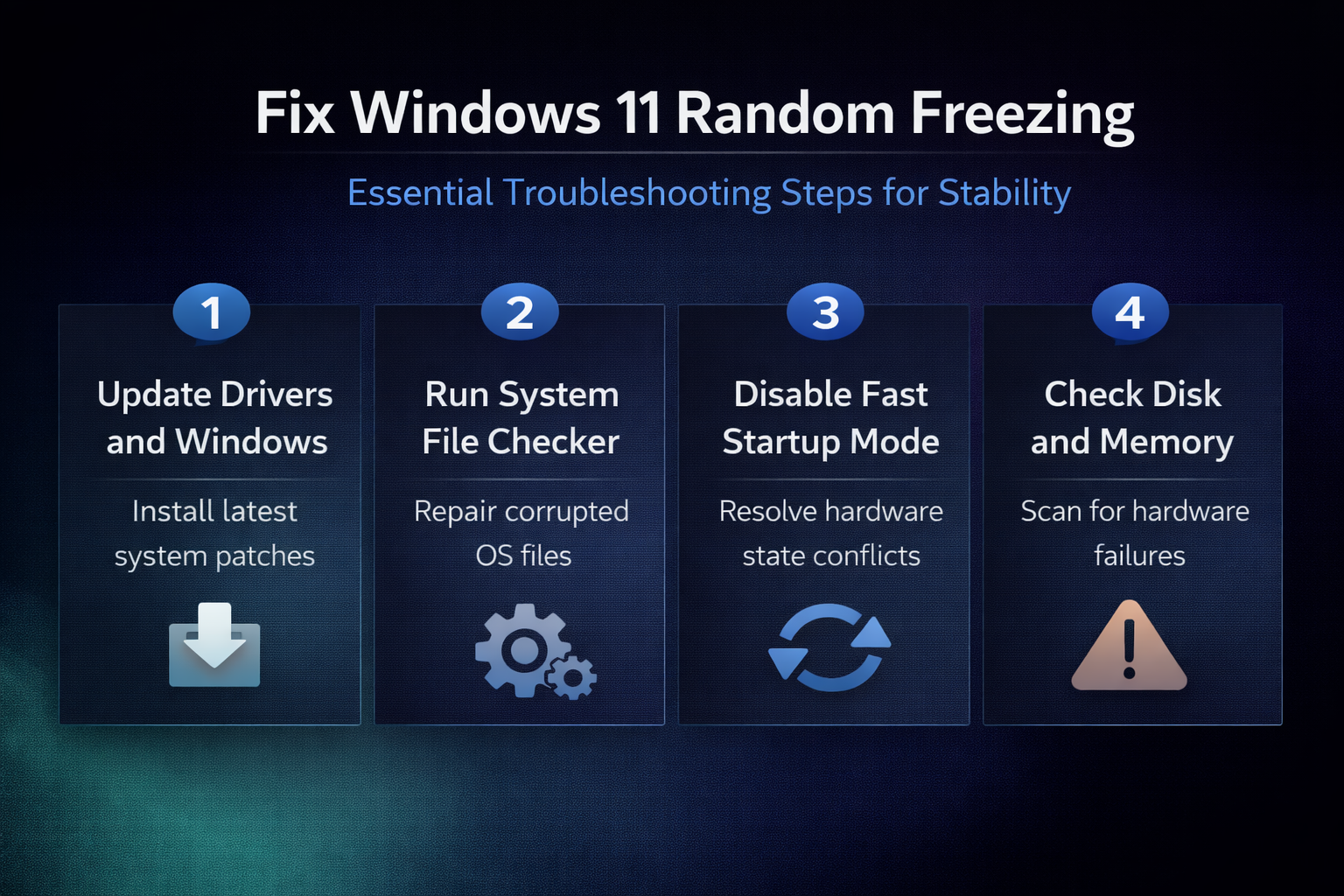 Fix Windows 11 Random Freezing

Essential Troubleshooting Steps for Stability

1

Update Drivers and Windows

Install latest system patches

2

Run System File Checker

Repair corrupted OS files

3

Disable Fast Startup Mode

Resolve hardware state conflicts

4

Check Disk and Memory

Scan for hardware failures