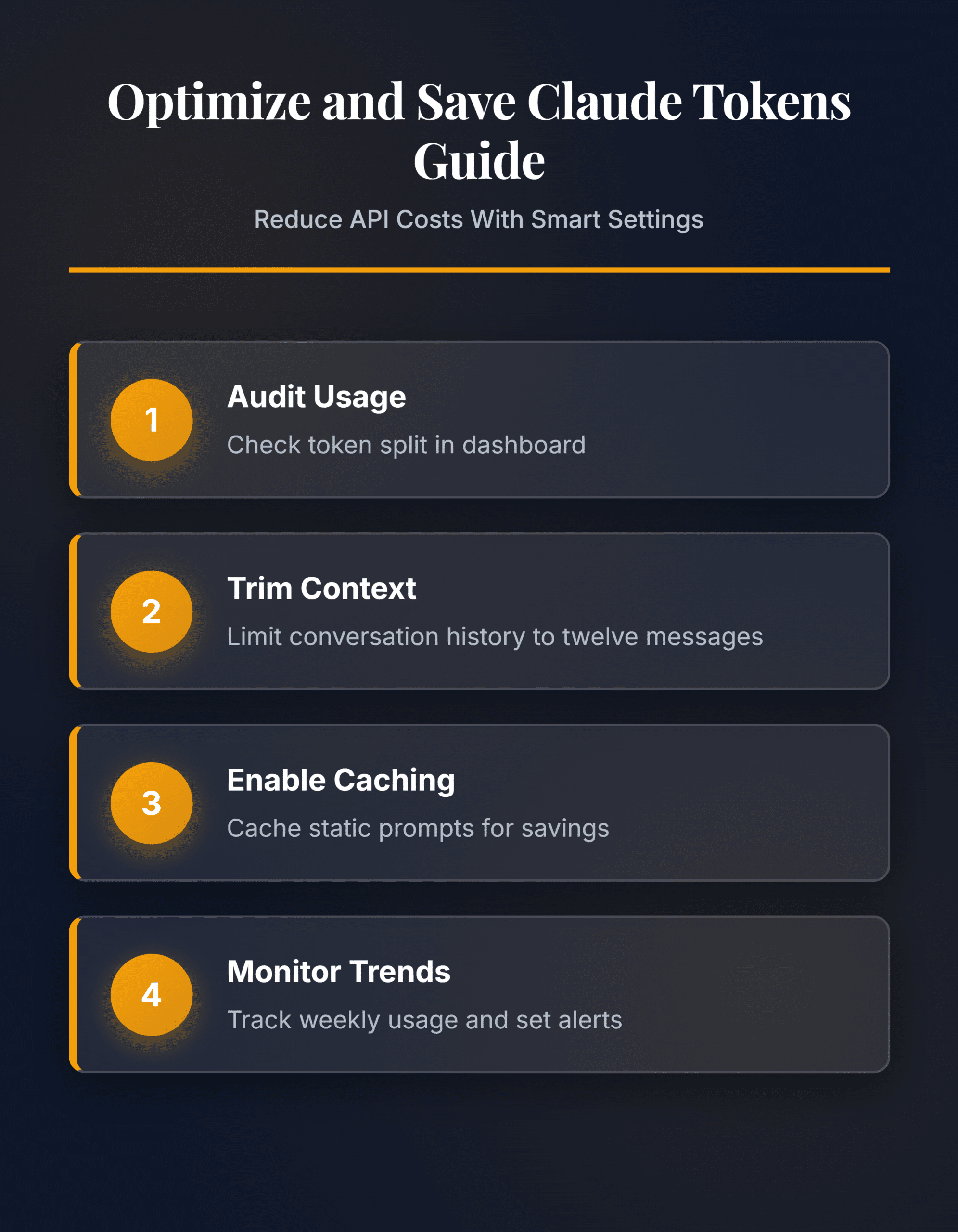 Optimize and Save Claude Tokens Guide

Reduce API Costs With Smart Settings

1
Audit Usage
Check token split in dashboard

2
Trim Context
Limit conversation history to twelve messages

3
Enable Caching
Cache static prompts for savings

4
Monitor Trends
Track weekly usage and set alerts