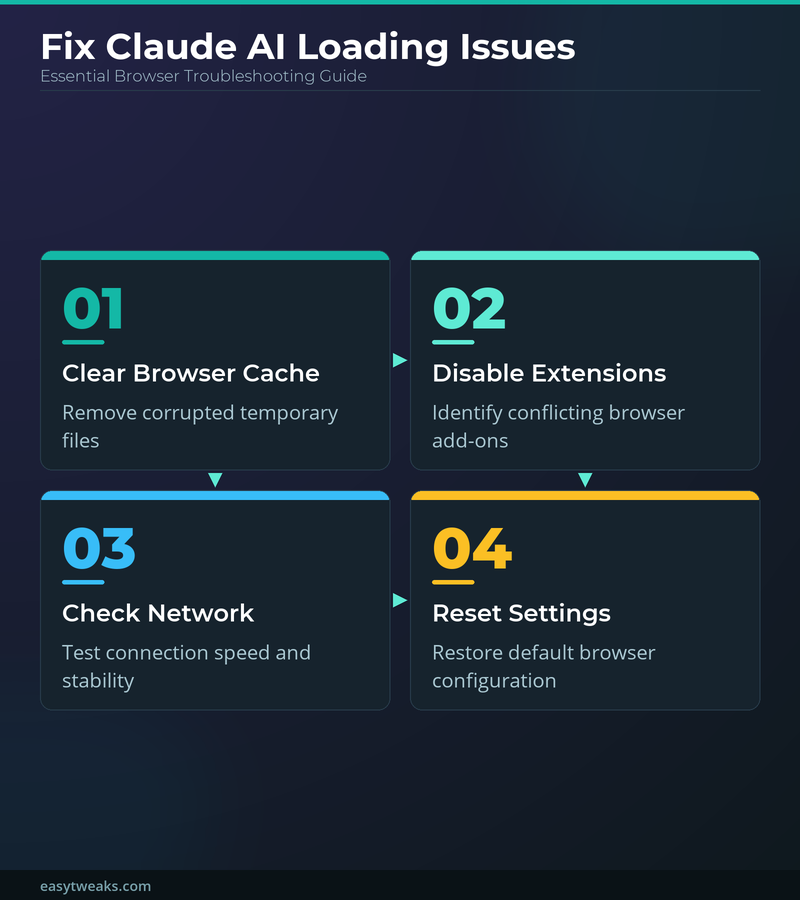 Fix Claude AI Loading Issues
Essential Browser Troubleshooting Guide

01
Clear Browser Cache
Remove corrupted temporary files

02
Disable Extensions
Identify conflicting browser add-ons

03
Check Network
Test connection speed and stability

04
Reset Settings
Restore default browser configuration

easytweaks.com