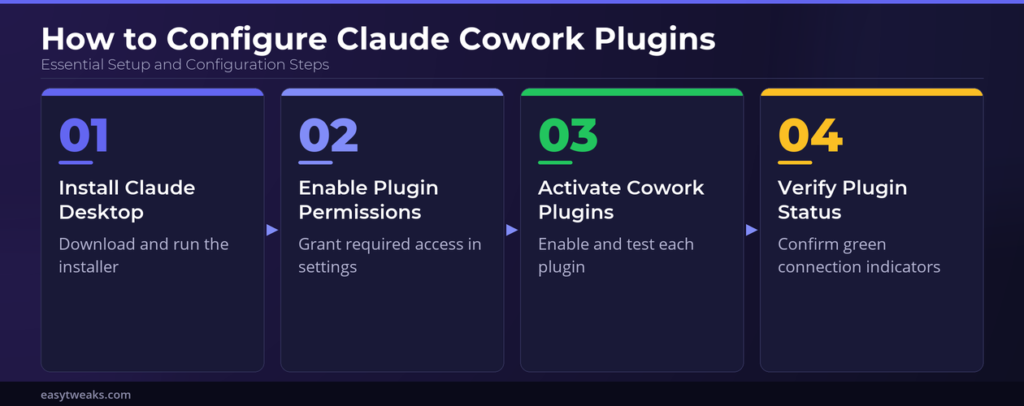 How to Configure Claude Cowork Plugins

Essential Setup and Configuration Steps

01

Install Claude Desktop

Download and run the installer

02

Enable Plugin Permissions

Grant required access in settings

03

Activate Cowork Plugins

Enable and test each plugin

04

Verify Plugin Status

Confirm green connection indicators

easytweaks.com