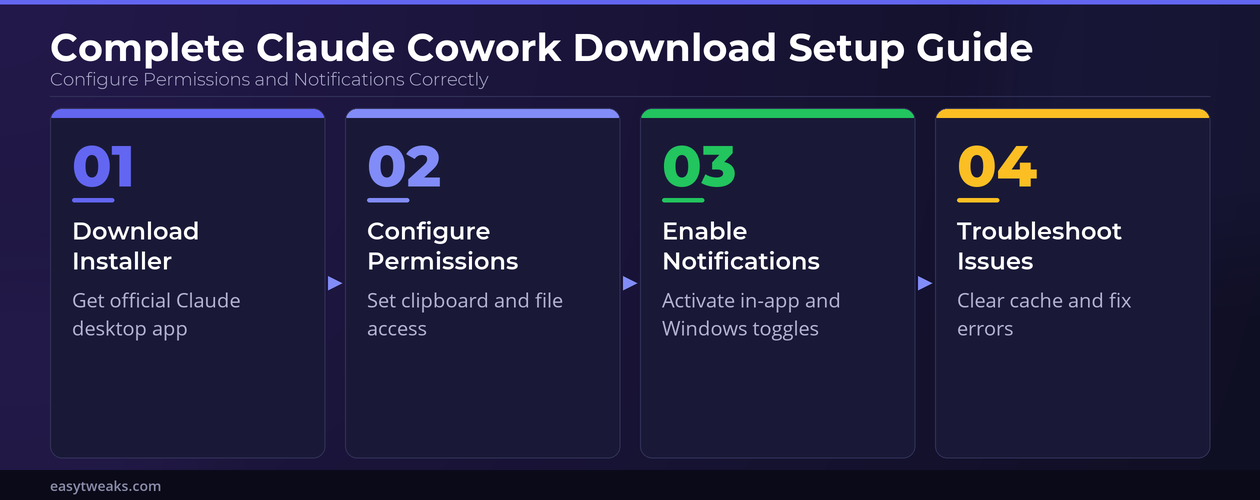 Complete Claude Cowork Download Setup Guide

Configure Permissions and Notifications Correctly

01

Download Installer

Get official Claude desktop app

02

Configure Permissions

Set clipboard and file access

03

Enable Notifications

Activate in-app and Windows toggles

04

Troubleshoot Issues

Clear cache and fix errors

easytweaks.com