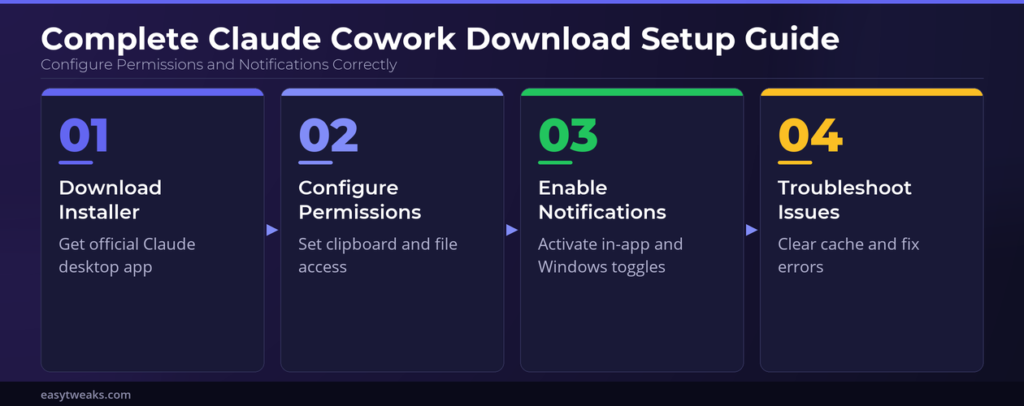 Complete Claude Cowork Download Setup Guide
Configure Permissions and Notifications Correctly

01
Download Installer
Get official Claude desktop app

02
Configure Permissions
Set clipboard and file access

03
Enable Notifications
Activate in-app and Windows toggles

04
Troubleshoot Issues
Clear cache and fix errors

easytweaks.com