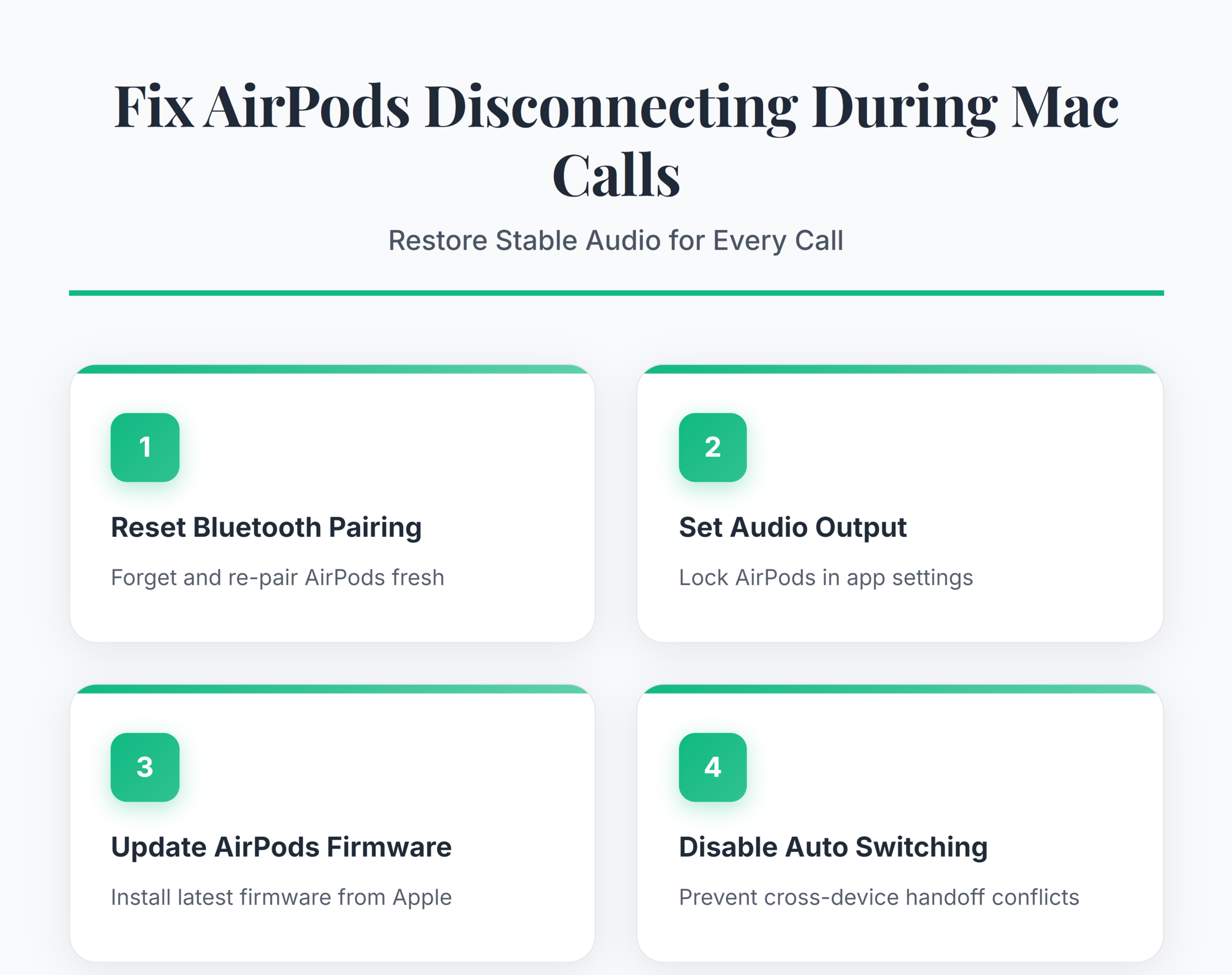 Fix AirPods Disconnecting During Mac Calls

Restore Stable Audio for Every Call

1

Reset Bluetooth Pairing

Forget and re-pair AirPods fresh

2

Set Audio Output

Lock AirPods in app settings

3

Update AirPods Firmware

Install latest firmware from Apple

4

Disable Auto Switching

Prevent cross-device handoff conflicts