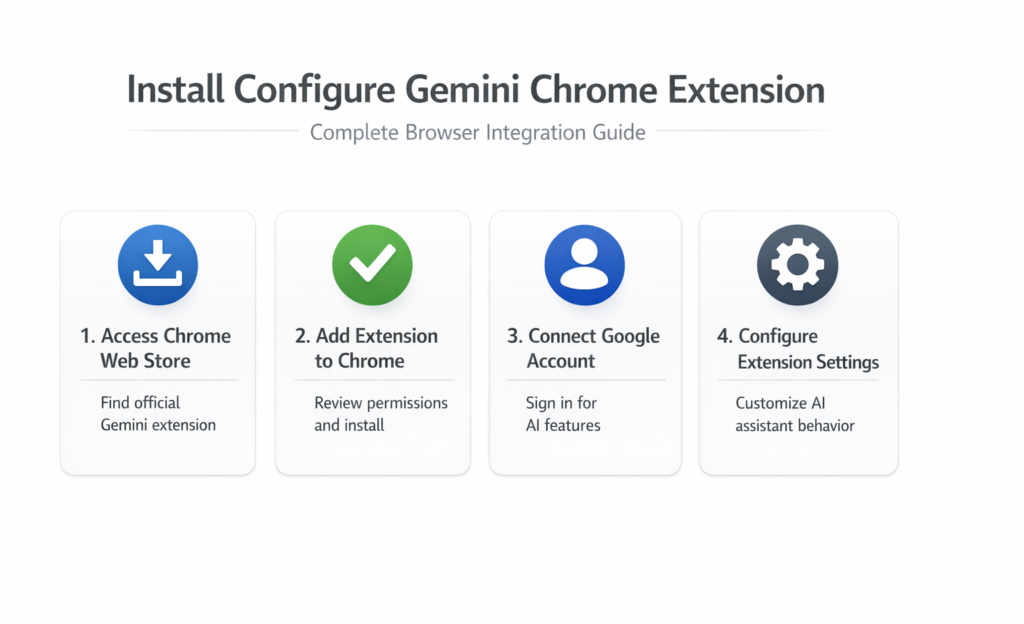 Install Configure Gemini Chrome Extension

Complete Browser Integration Guide

1. Access Chrome Web Store

Find official Gemini extension

2. Add Extension to Chrome

Review permissions and install

3. Connect Google Account

Sign in for AI features

4. Configure Extension Settings

Customize AI assistant behavior