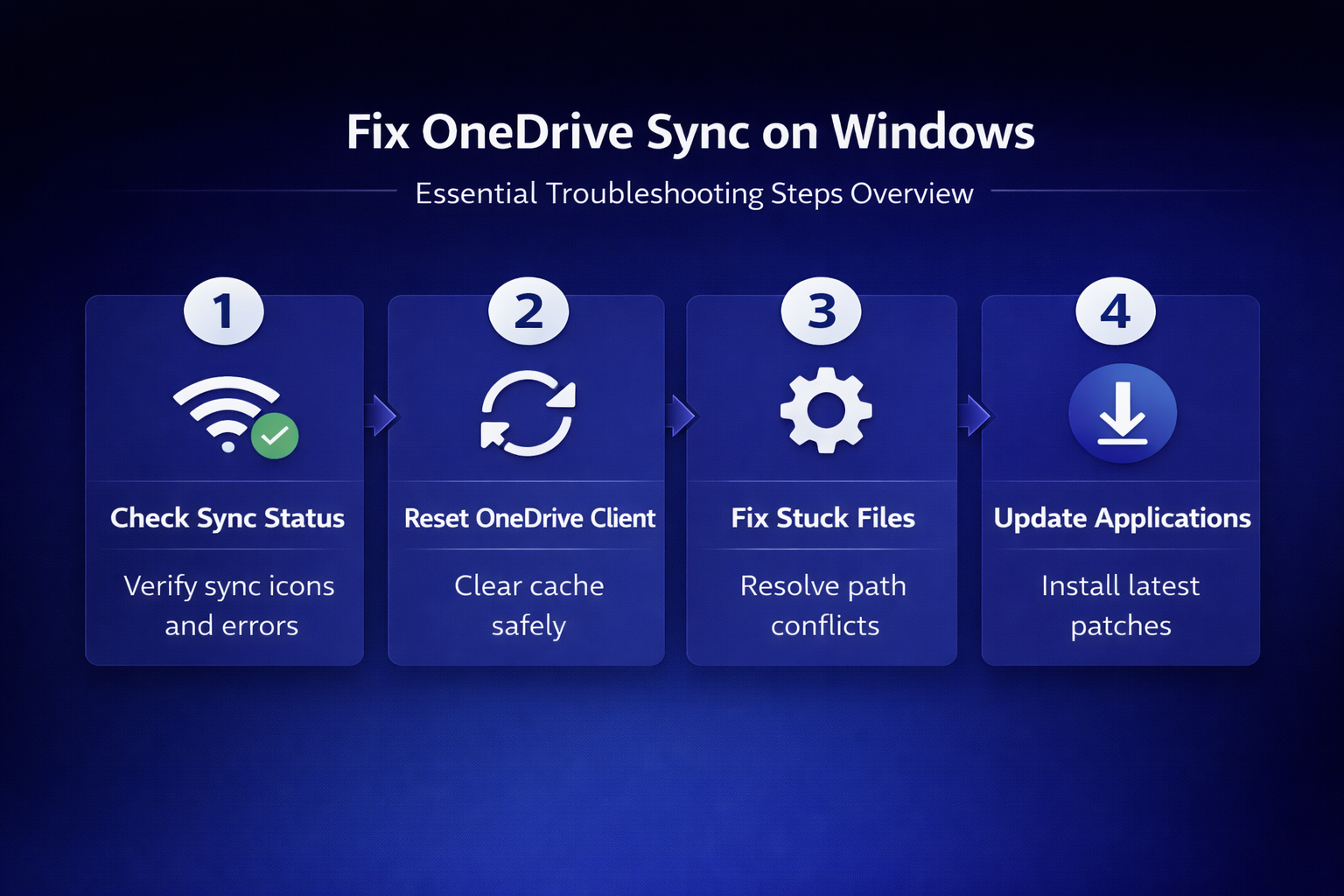 Fix OneDrive Sync on Windows

Essential Troubleshooting Steps Overview

1

Check Sync Status

Verify sync icons and errors

2

Reset OneDrive Client

Clear cache safely

3

Fix Stuck Files

Resolve path conflicts

4

Update Applications

Install latest patches