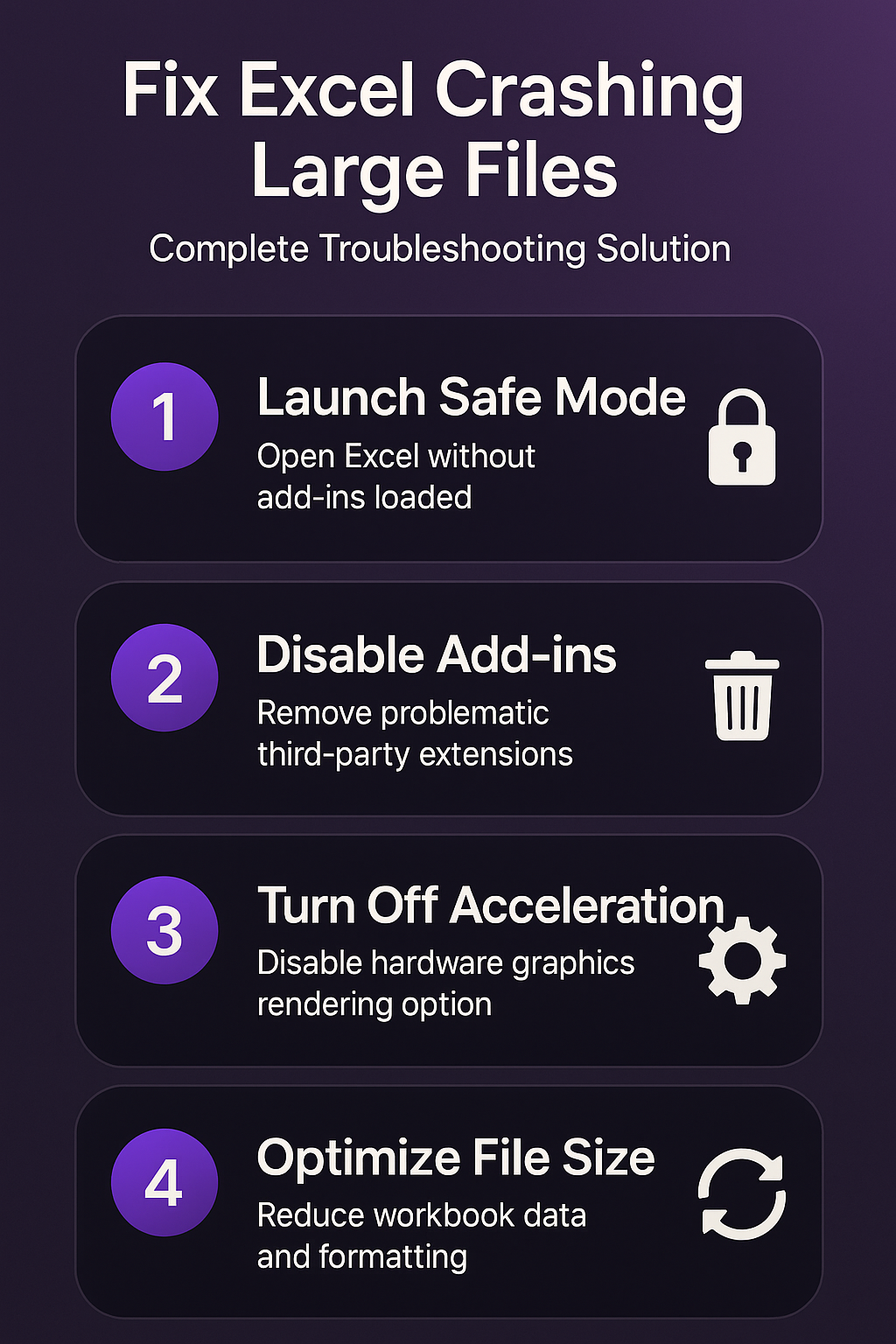 Fix Excel Crashing Large Files

Complete Troubleshooting Solution

1

Launch Safe Mode

Open Excel without add-ins loaded

2

Disable Add-ins

Remove problematic third-party extensions

3

Turn Off Acceleration

Disable hardware graphics rendering option

4

Optimize File Size

Reduce workbook data and formatting