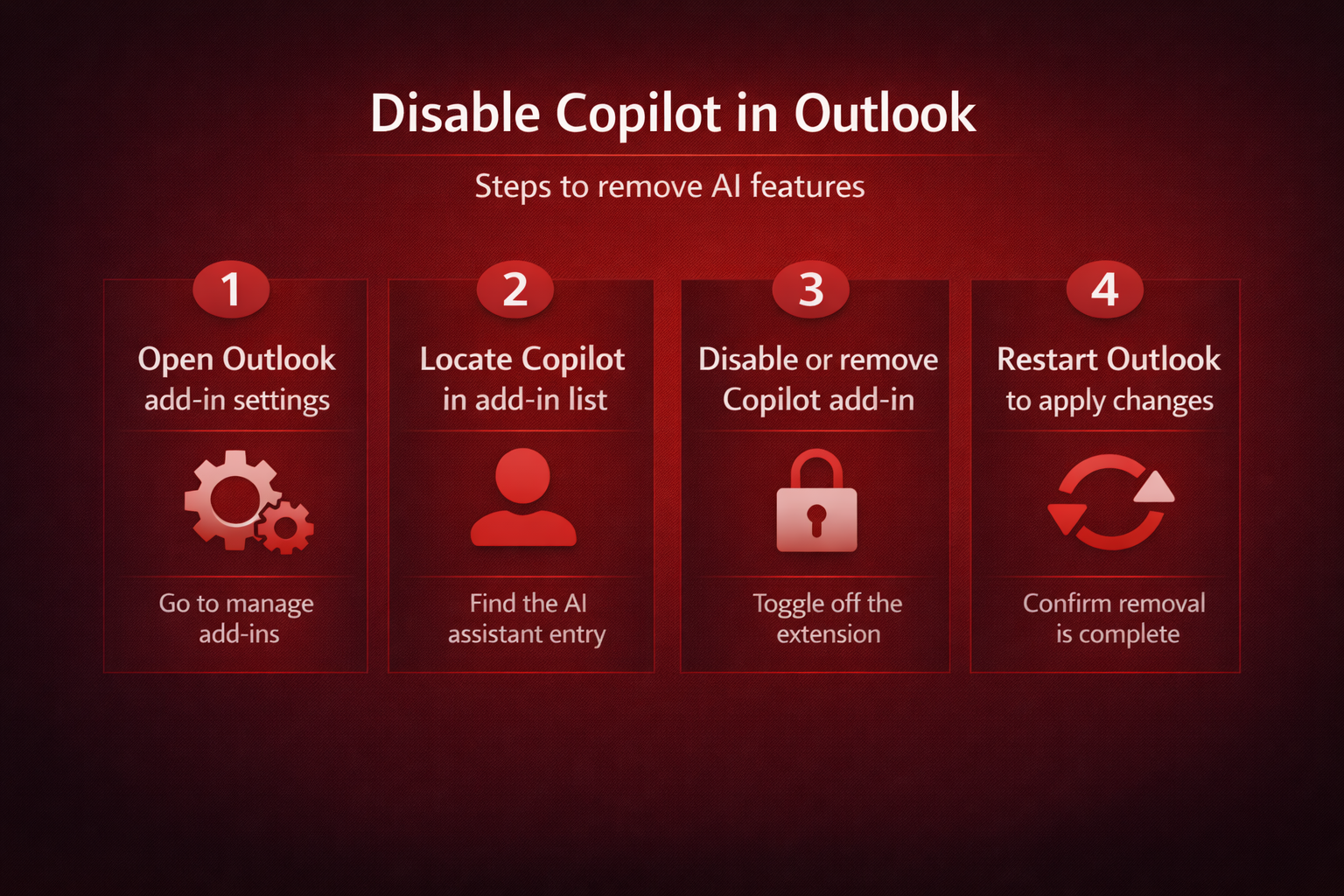 Disable Copilot in Outlook

Steps to remove AI features

1

Open Outlook add-in settings

Go to manage add-ins

2

Locate Copilot in add-in list

Find the AI assistant entry

3

Disable or remove Copilot add-in

Toggle off the extension

4

Restart Outlook to apply changes

Confirm removal is complete