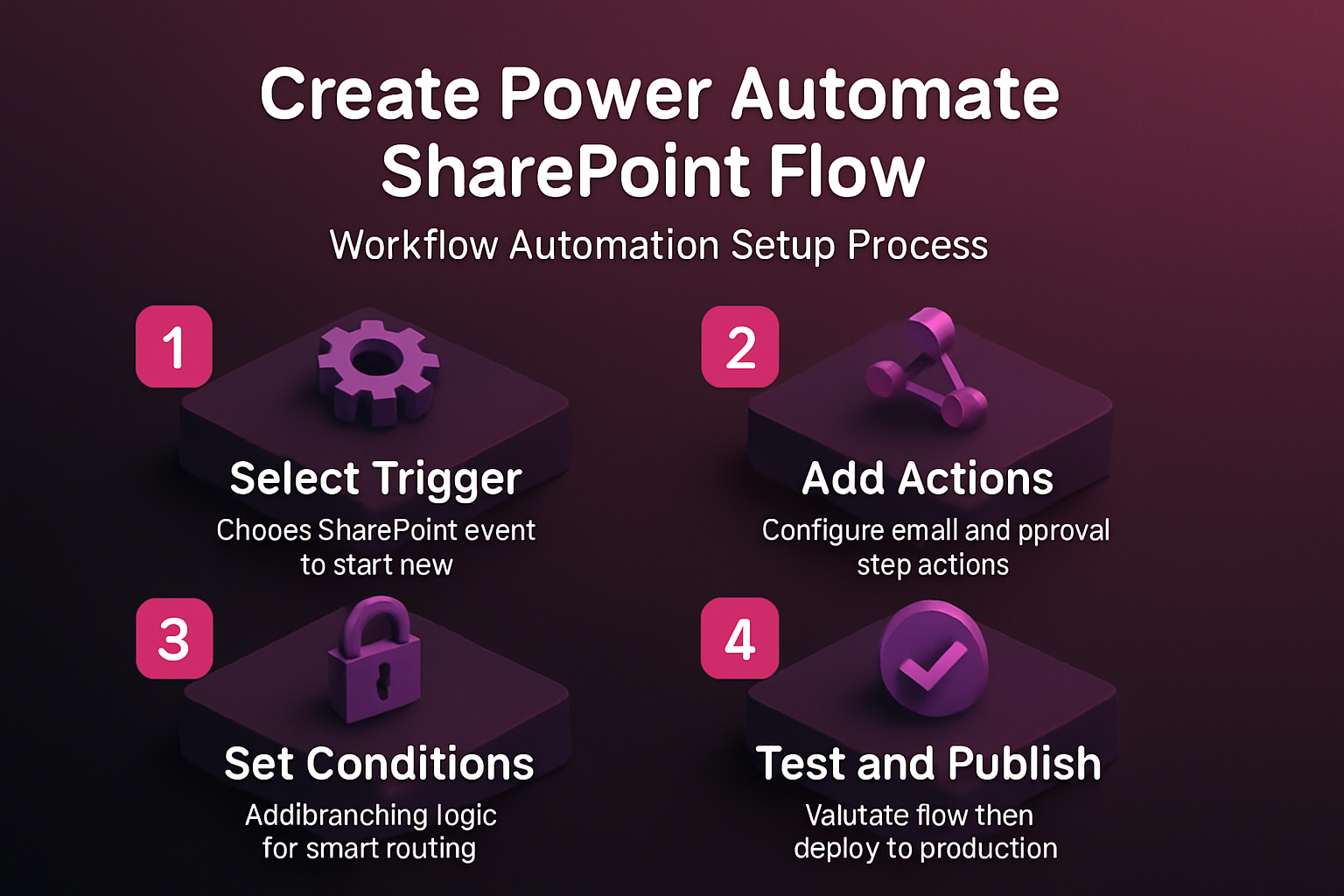 Create Power Automate SharePoint Flow

Workflow Automation Setup Process

1

Select Trigger

Chooes SharePoint event to start new

2

Add Actions

Configure emall and pproval step actions

3

Set Conditions

Addibranching logic for smart routing

4

Test and Publish

Valutate flow then deploy to production