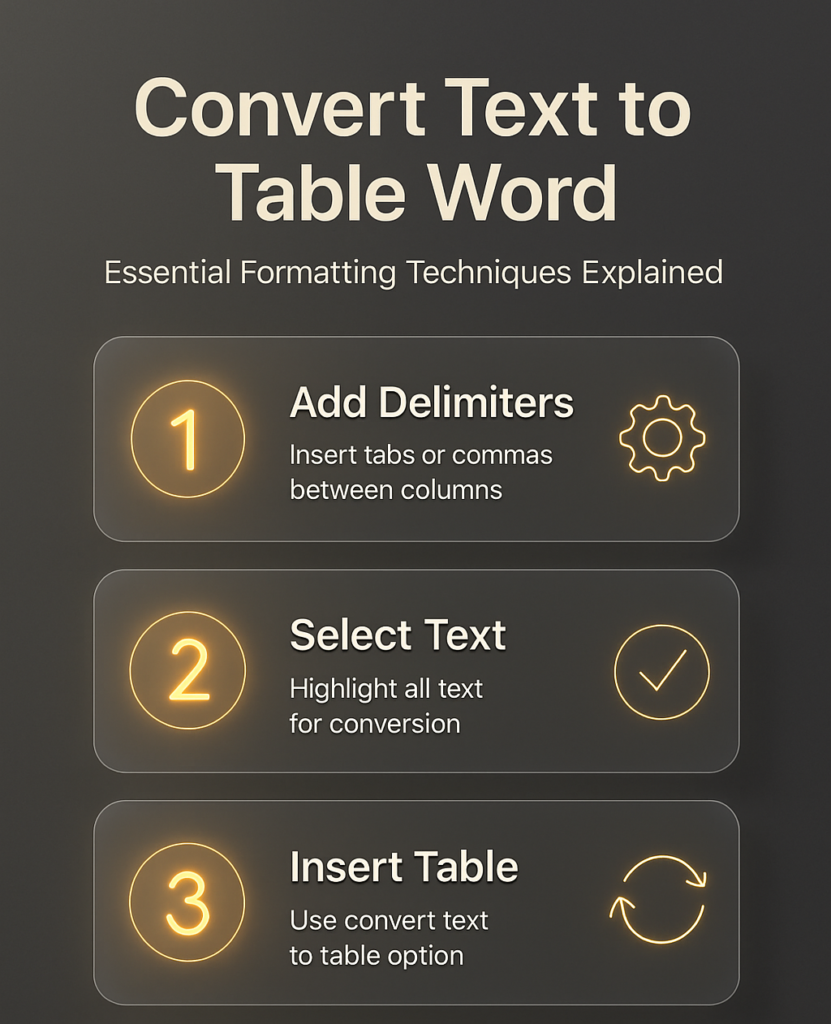 Convert Text to Table Word

Essential Formatting Techniques Explained

1

Add Delimiters

Insert tabs or commas between columns

2

Select Text

Highlight all text for conversion

3

Insert Table

Use convert text to table option