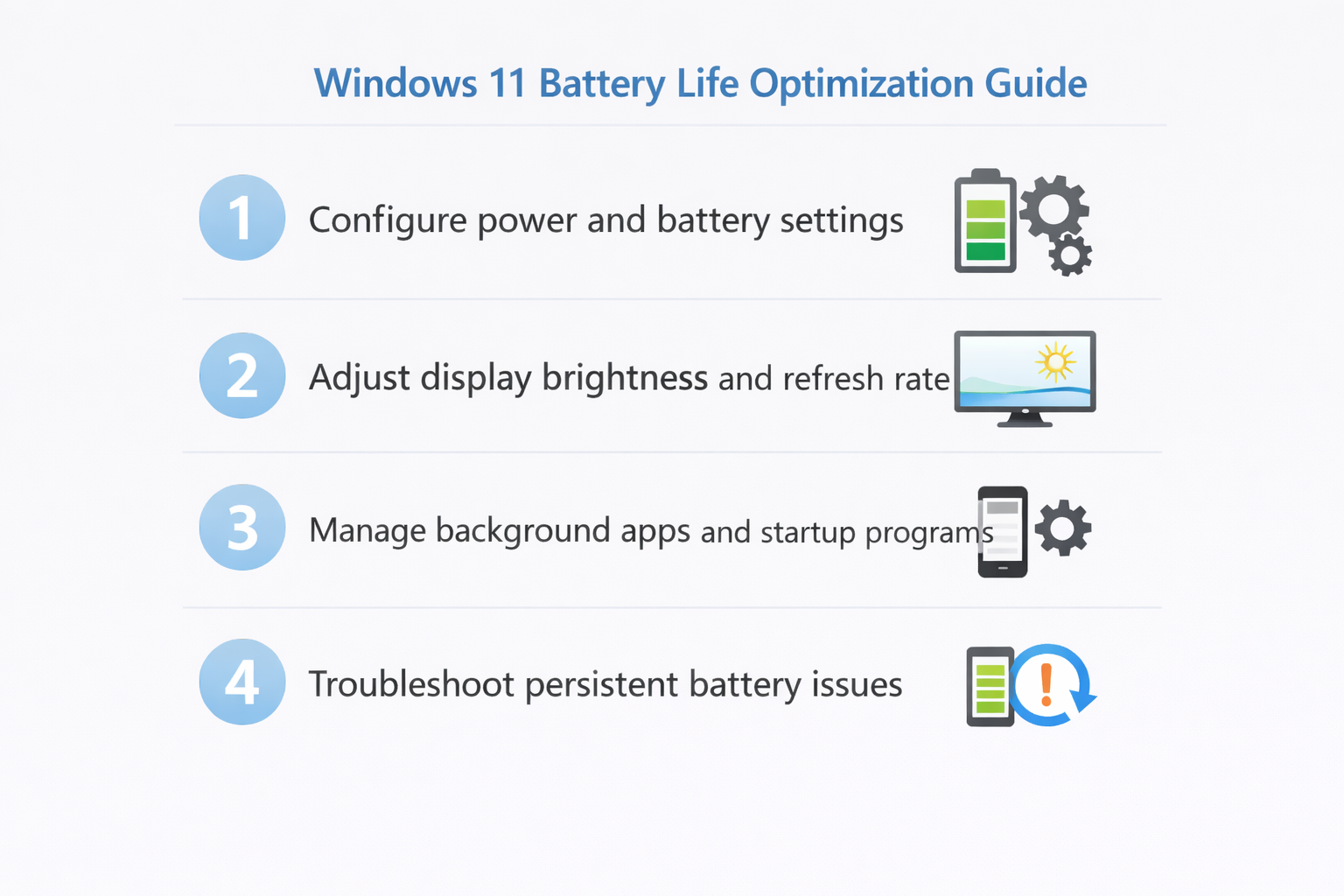 Windows 11 Battery Life Optimization Guide

1 Configure power and battery settings

2 Adjust display brightness and refresh rate

3 Manage background apps and startup programs

4 Troubleshoot persistent battery issues