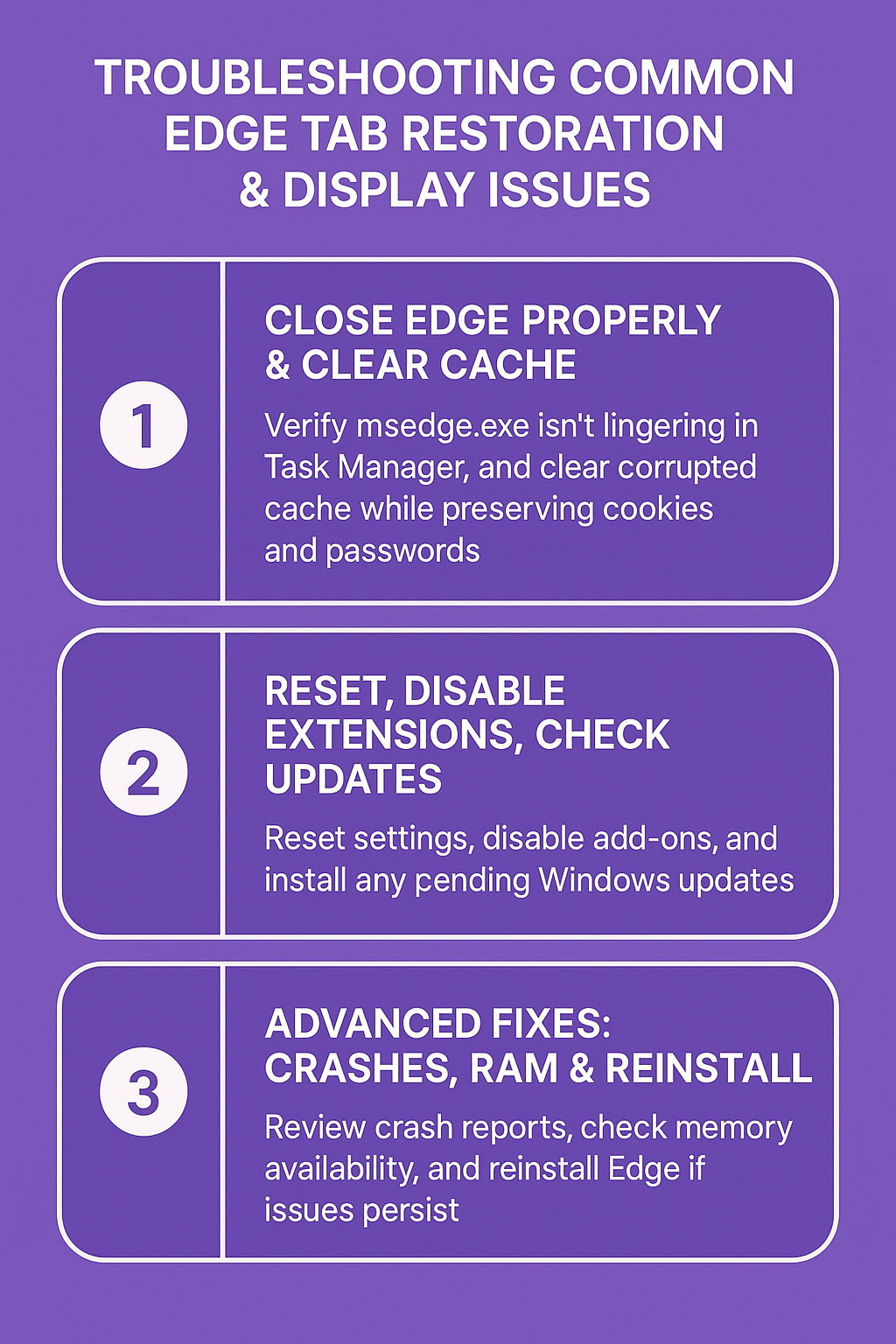 TROUBLESHOOTING COMMON EDGE TAB RESTORATION & DISPLAY ISSUES

1

CLOSE EDGE PROPERLY & CLEAR CACHE

Verify msedge.exe isn't lingering in Task Manager, and clear corrupted cache while preserving cookies and passwords

2

RESET, DISABLE EXTENSIONS, CHECK UPDATES

Reset settings, disable add-ons, and install any pending Windows updates

3

ADVANCED FIXES: CRASHES, RAM & REINSTALL

Review crash reports, check memory availability, and reinstall Edge if issues persist